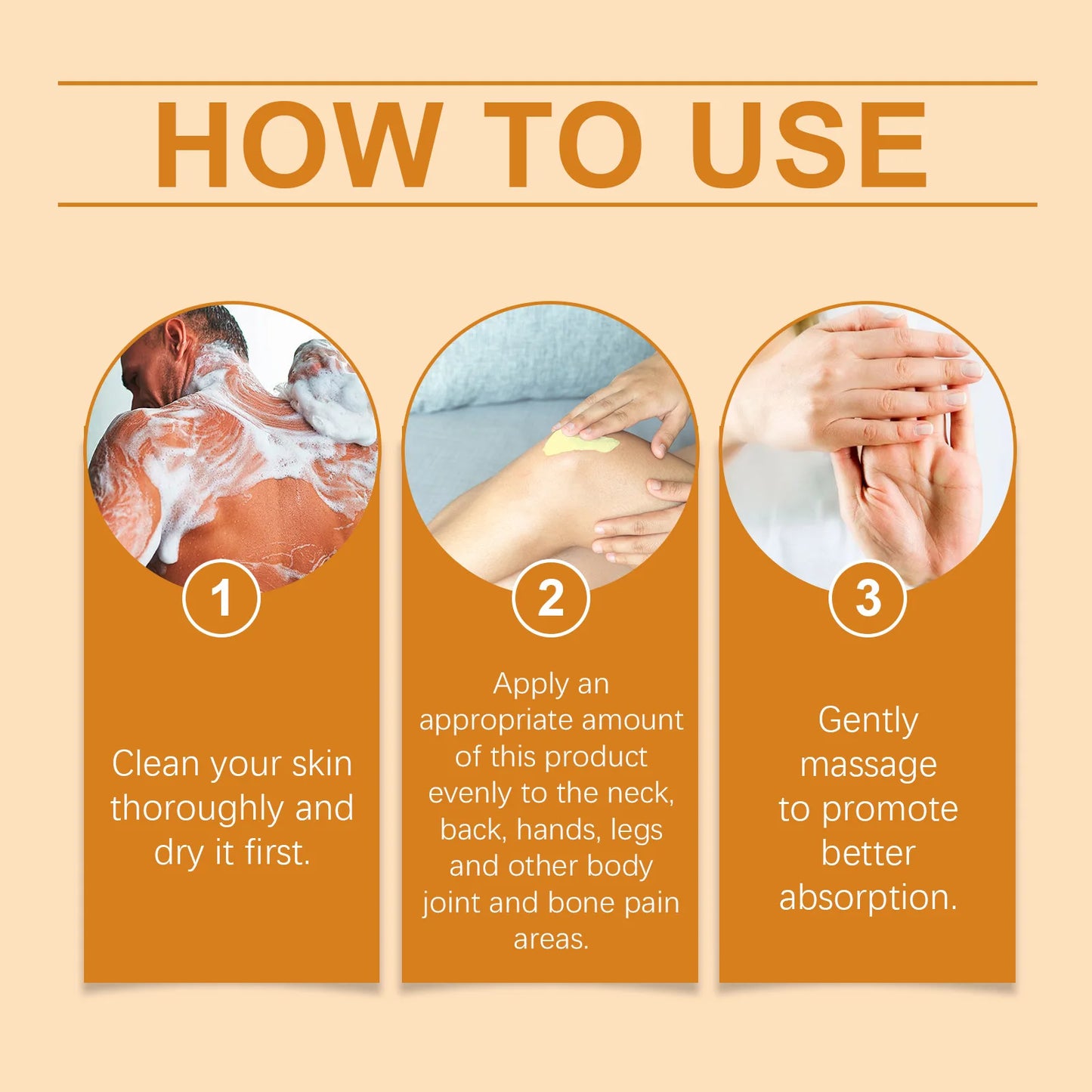 HOW TO USE

1

Clean your skin thoroughly and dry it first.

2

Apply an appropriate amount of this product evenly to the neck, back, hands, legs and other body joint and bone pain areas.

3

Gently massage to promote better absorption.